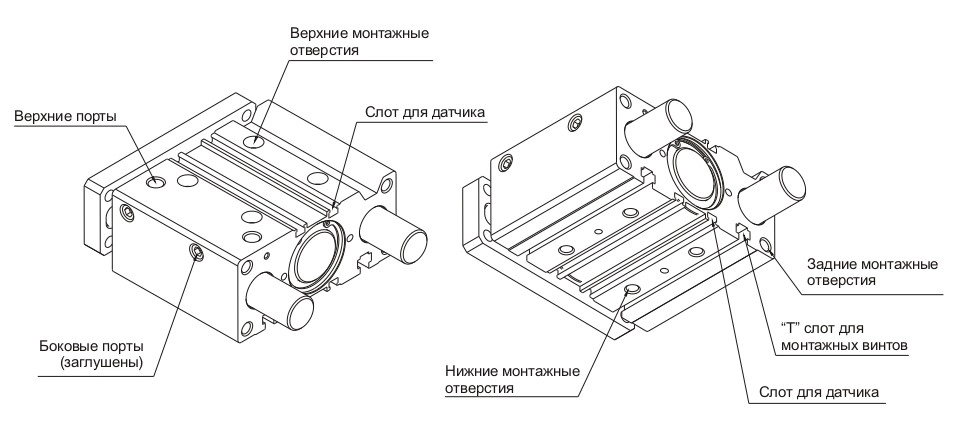 Верхние монтажные отверстия

Верхние порты

Слот для датчика

Боковые порты (заглушены)

Задние монтажные отверстия

"T" слот для монтажных винтов

Нижние монтажные отверстия

Слот для датчика