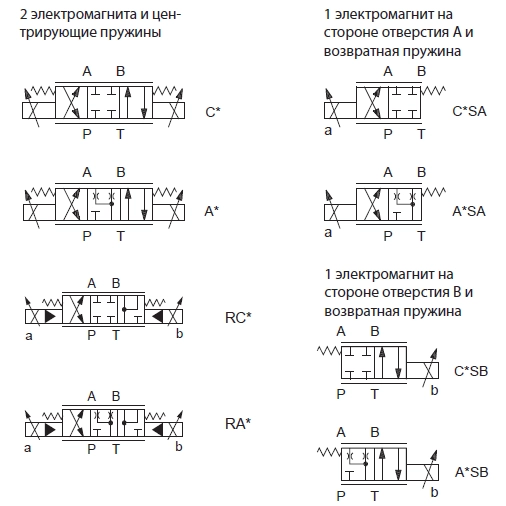 2 электромагнита и центрирующие пружины

A B
P T
C*

A B
P T
A*

A B
a P T b
RC*

A B
a P T b
RA*

1 электромагнит на стороне отверстия A и возвратная пружина

A B
a P T
C*SA

A B
a P T
A*SA

1 электромагнит на стороне отверстия B и возвратная пружина

A B
P T b
C*SB

A B
P T b
A*SB