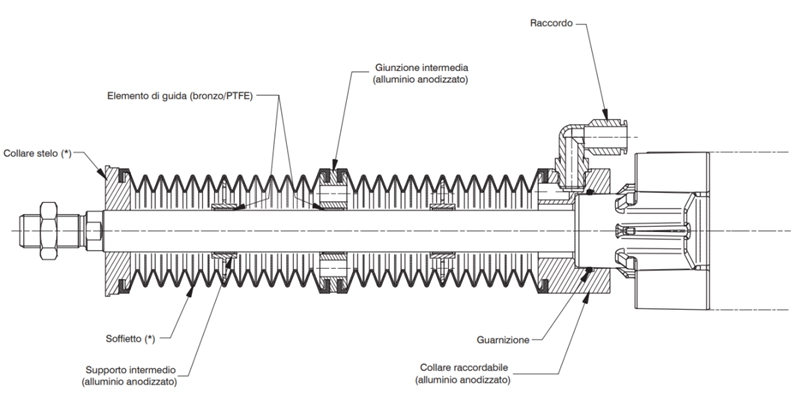 Raccordo

Giunzione intermedia
(alluminio anodizzato)

Elemento di guida (bronzo/PTFE)

Collare stelo (*)

Soffietto (*)

Supporto intermedio
(alluminio anodizzato)

Guarnizione

Collare raccordabile
(alluminio anodizzato)