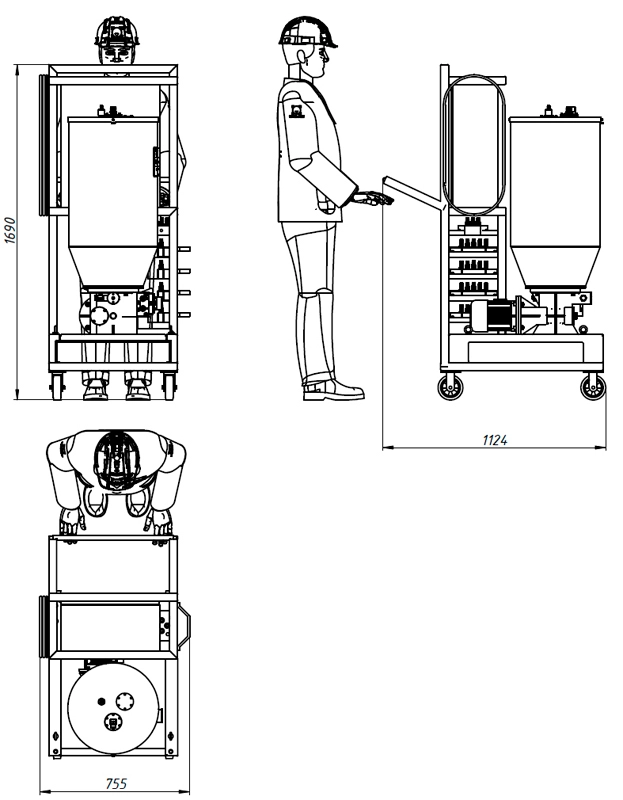 1690

1124

755